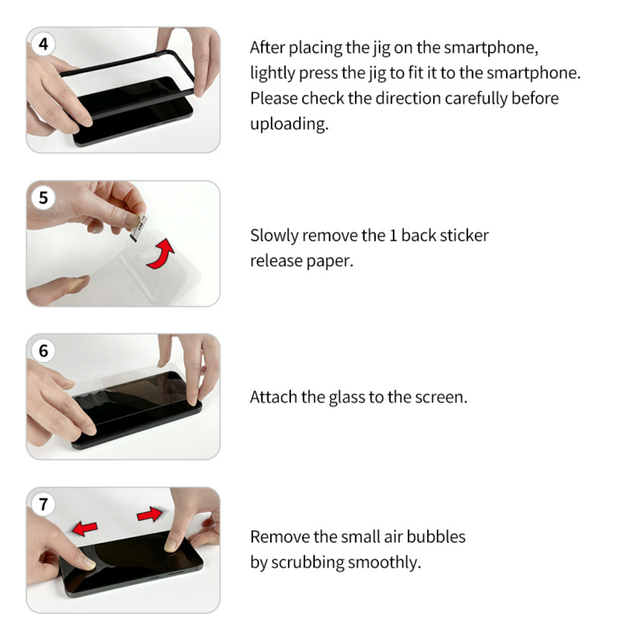 4

After placing the jig on the smartphone, lightly press the jig to fit it to the smartphone. Please check the direction carefully before uploading.

5

Slowly remove the 1 back sticker release paper.

6

Attach the glass to the screen.

7

Remove the small air bubbles by scrubbing smoothly.