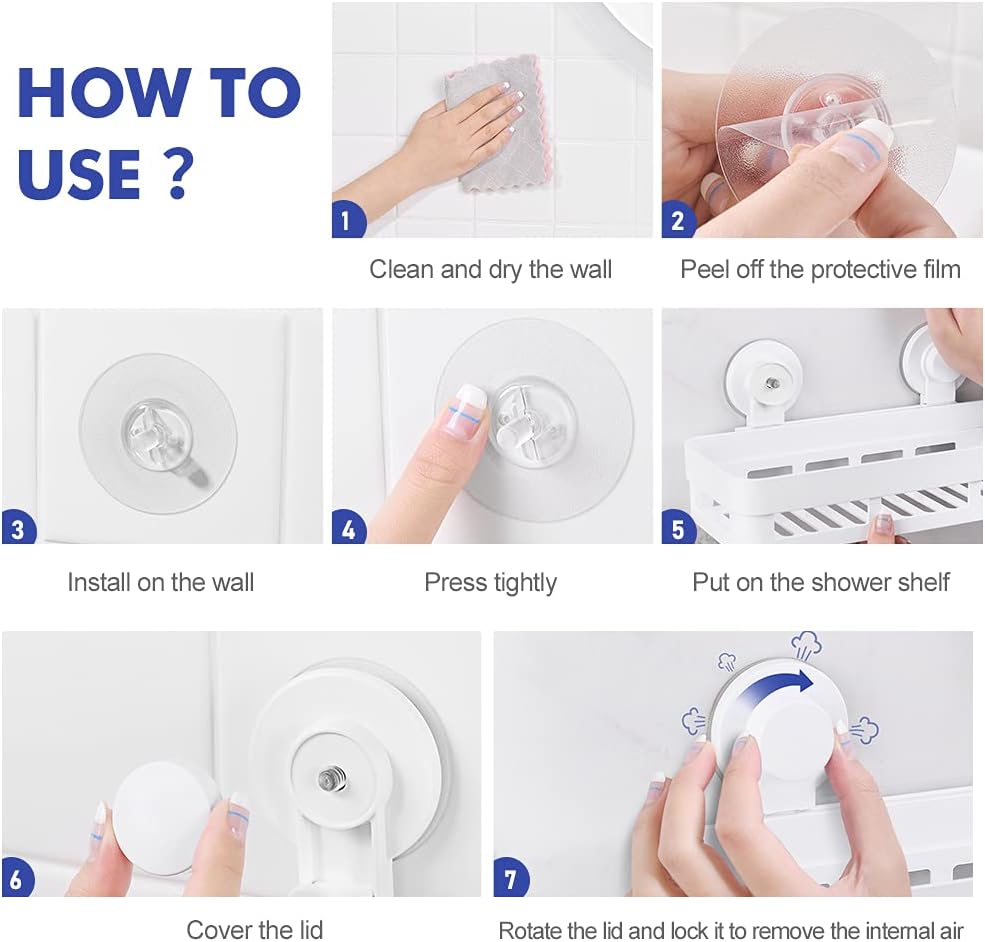 HOW TO USE ?

1

Clean and dry the wall

2

Peel off the protective film

3

Install on the wall

4

Press tightly

5

Put on the shower shelf

6

Cover the lid

7

Rotate the lid and lock it to remove the internal air