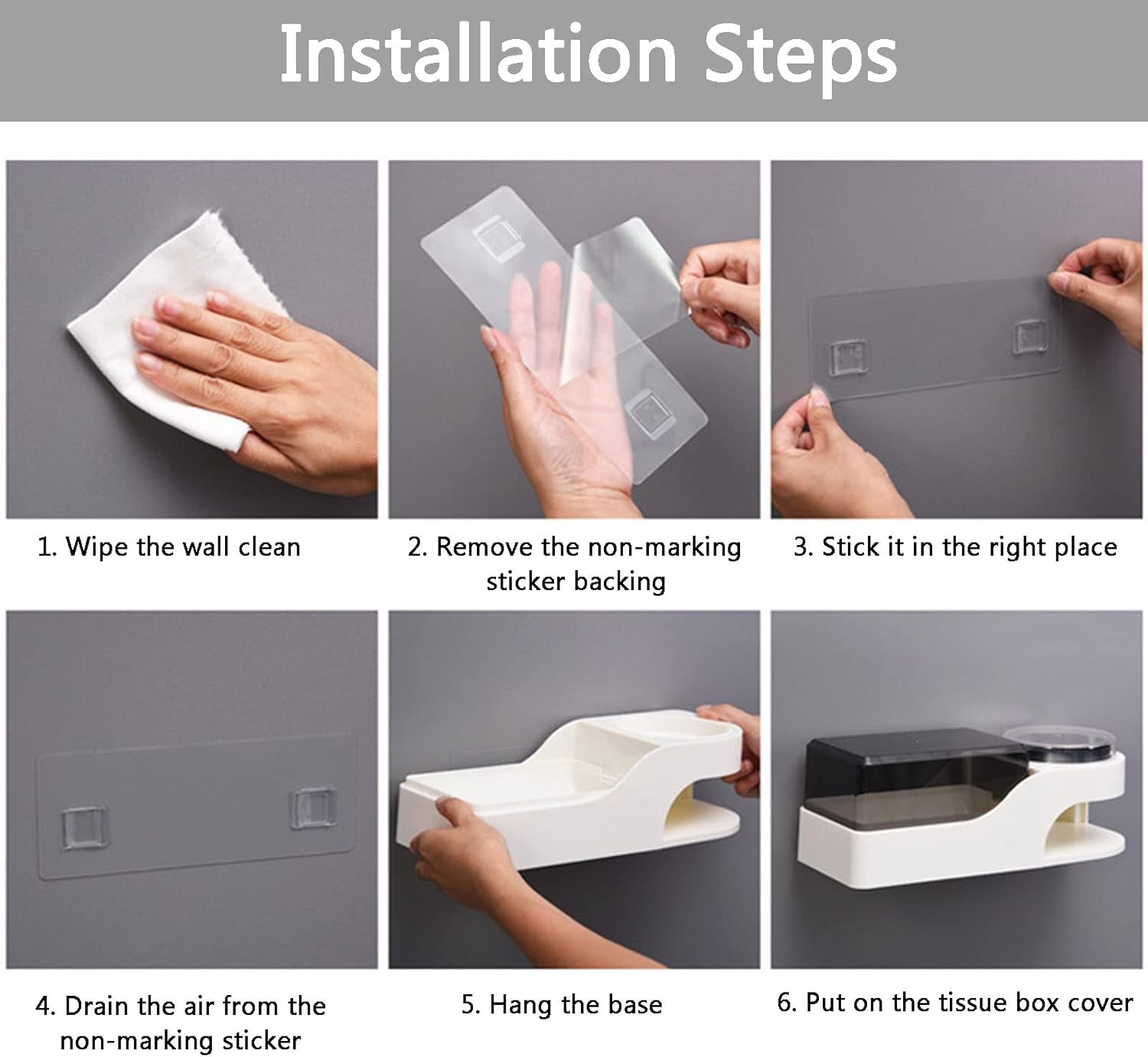 Installation Steps

1. Wipe the wall clean

2. Remove the non-marking sticker backing

3. Stick it in the right place

4. Drain the air from the non-marking sticker

5. Hang the base

6. Put on the tissue box cover