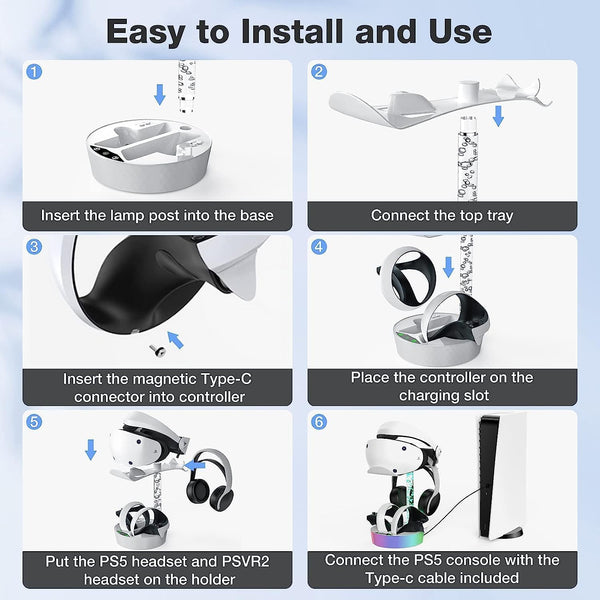 Easy to Install and Use

1
Insert the lamp post into the base

2
Connect the top tray

3
Insert the magnetic Type-C connector into controller

4
Place the controller on the charging slot

5
Put the PS5 headset and PSVR2 headset on the holder

6
Connect the PS5 console with the Type-c cable included