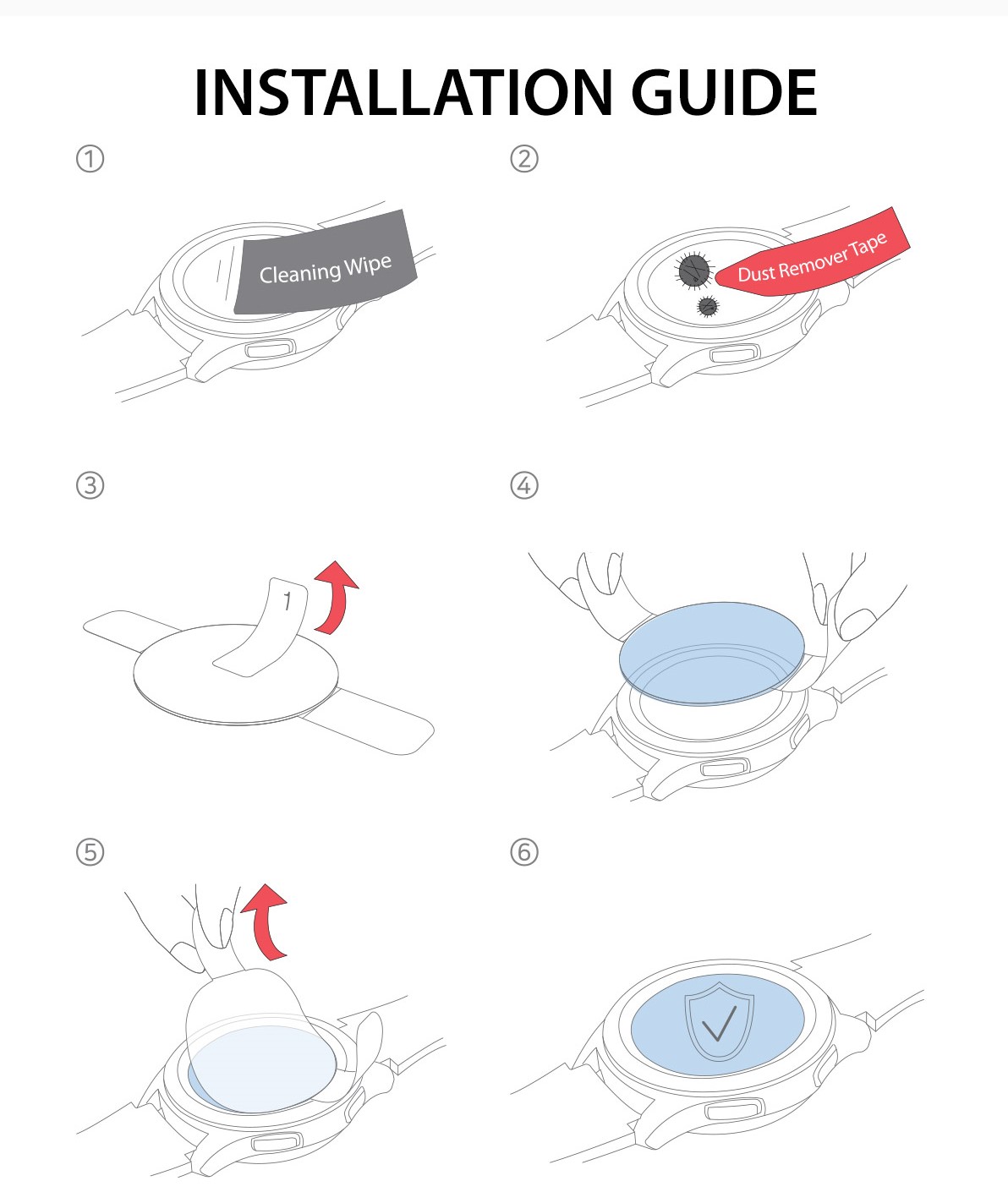 INSTALLATION GUIDE

①

Cleaning Wipe

②

Dust Remover Tape

③

1

④

⑤

⑥