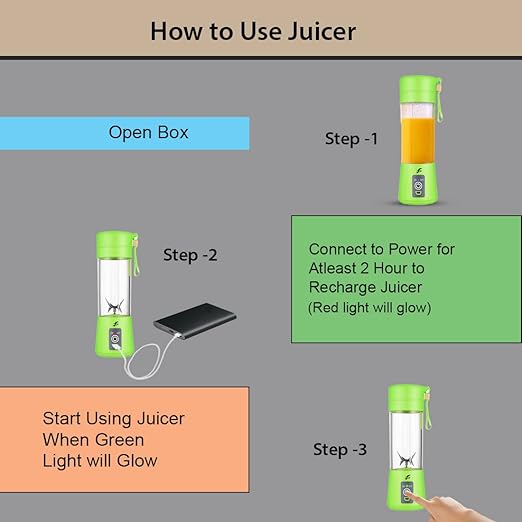 How to Use Juicer

Open Box

Step -1

Step -2

Connect to Power for Atleast 2 Hour to Recharge Juicer (Red light will glow)

Start Using Juicer When Green Light will Glow

Step -3