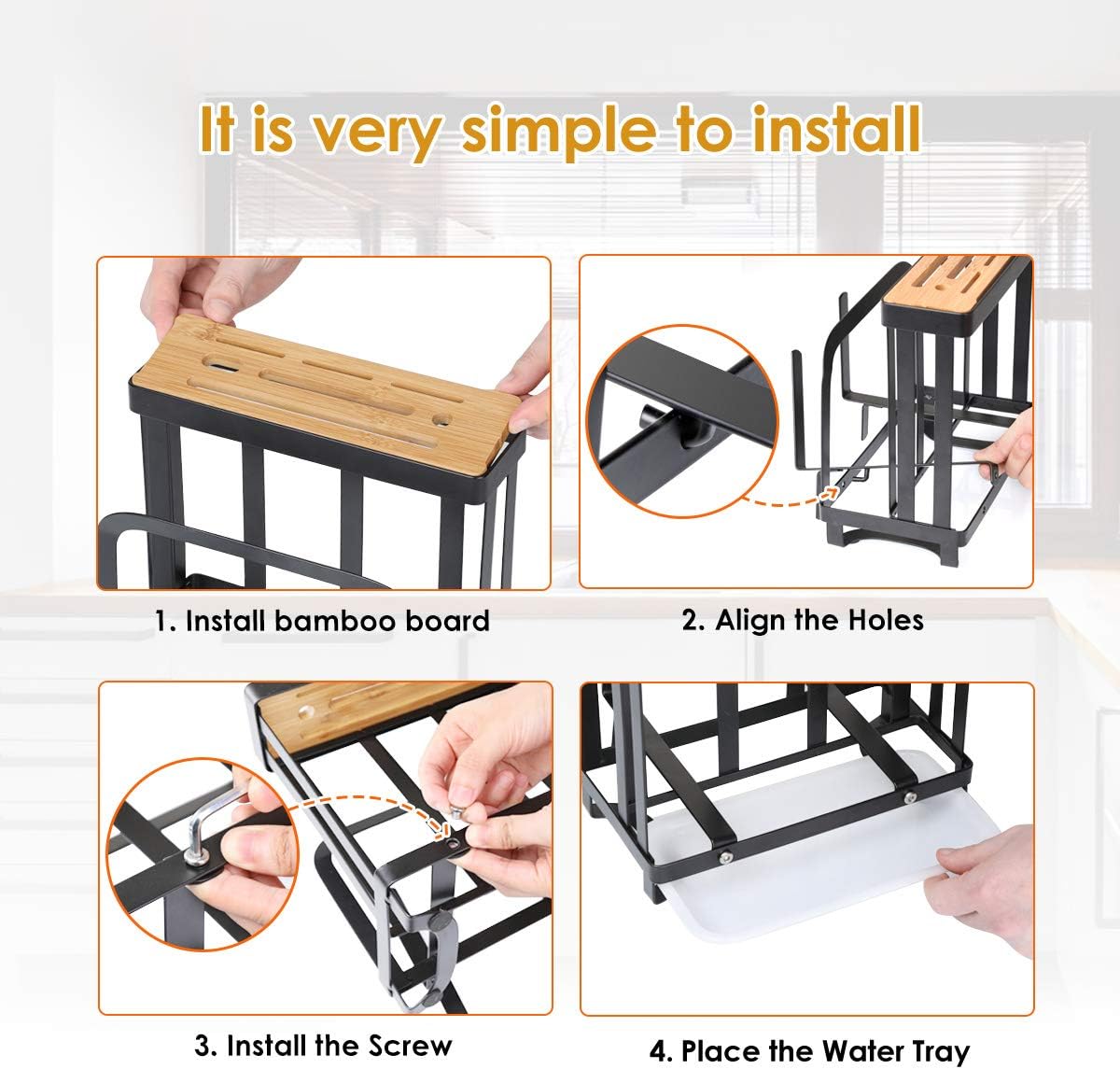 It is very simple to install

1. Install bamboo board

2. Align the Holes

3. Install the Screw

4. Place the Water Tray