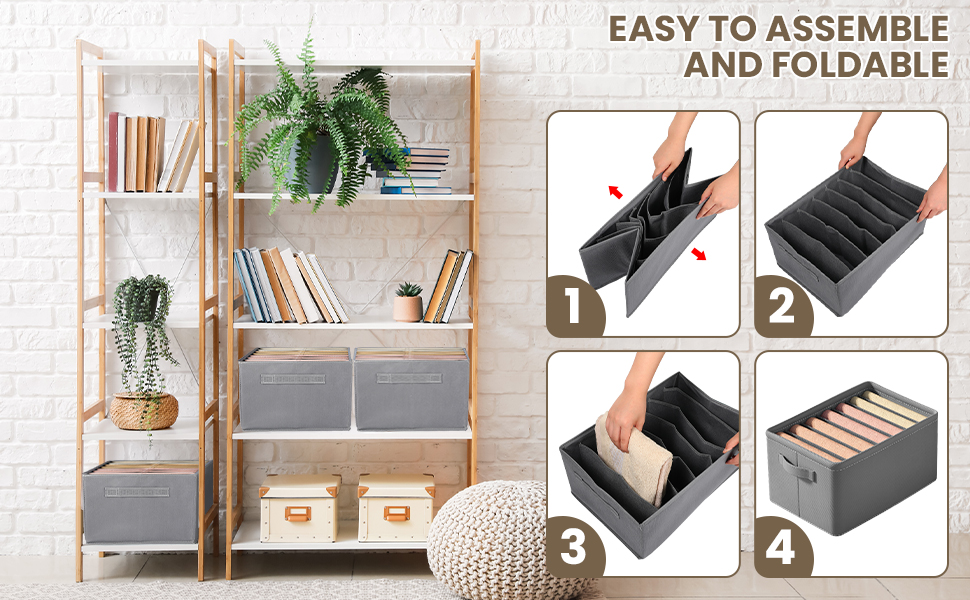 EASY TO ASSEMBLE AND FOLDABLE

1

2

3

4