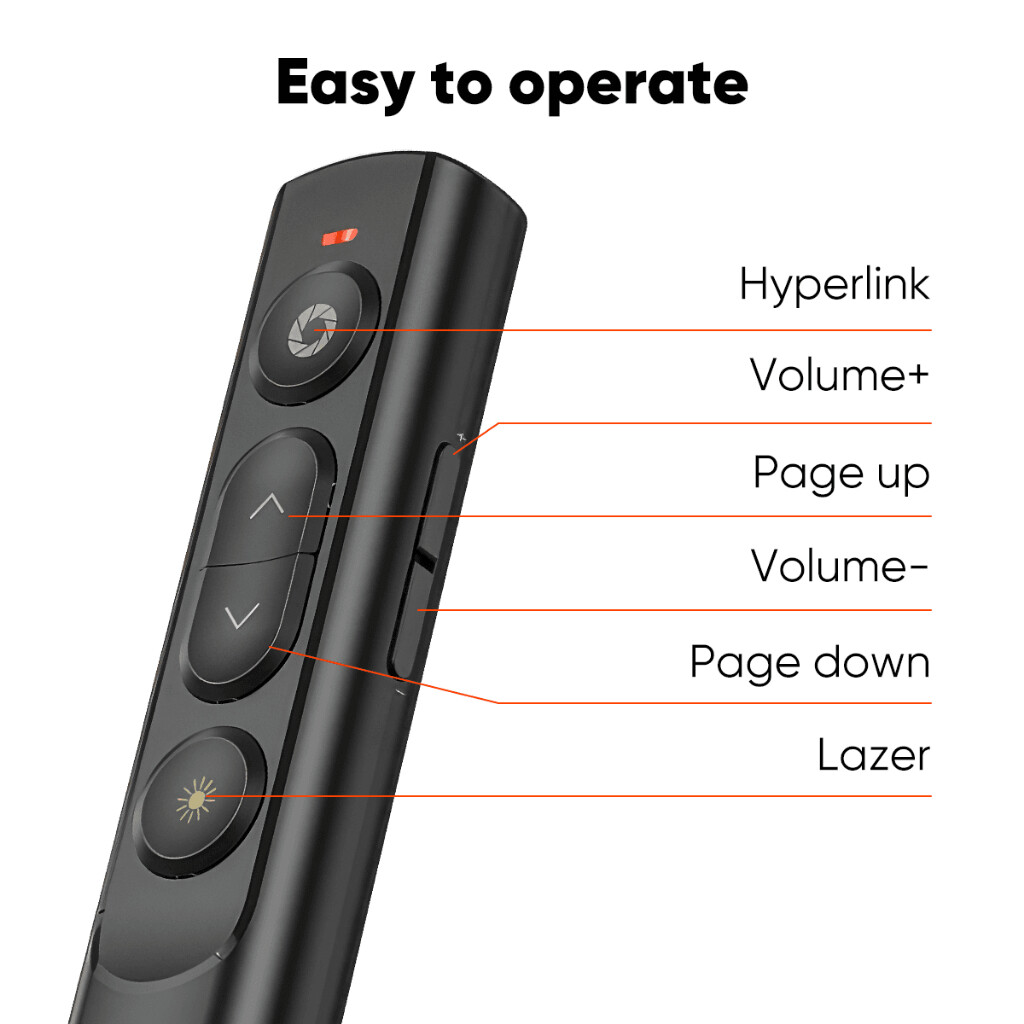 Easy to operate

Hyperlink

Volume+

Page up

Volume-

Page down

Lazer