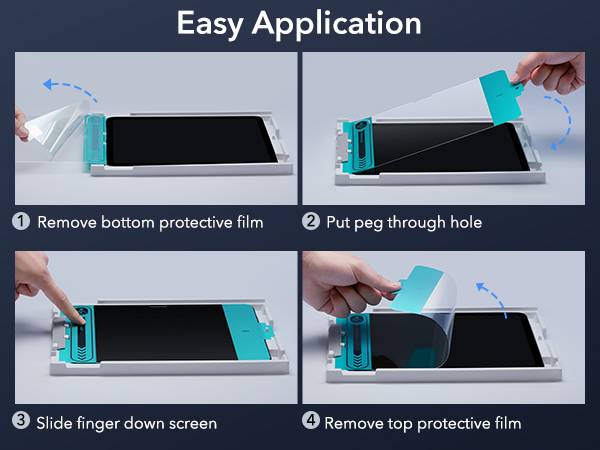 Easy Application

1 Remove bottom protective film

2 Put peg through hole

3 Slide finger down screen

4 Remove top protective film