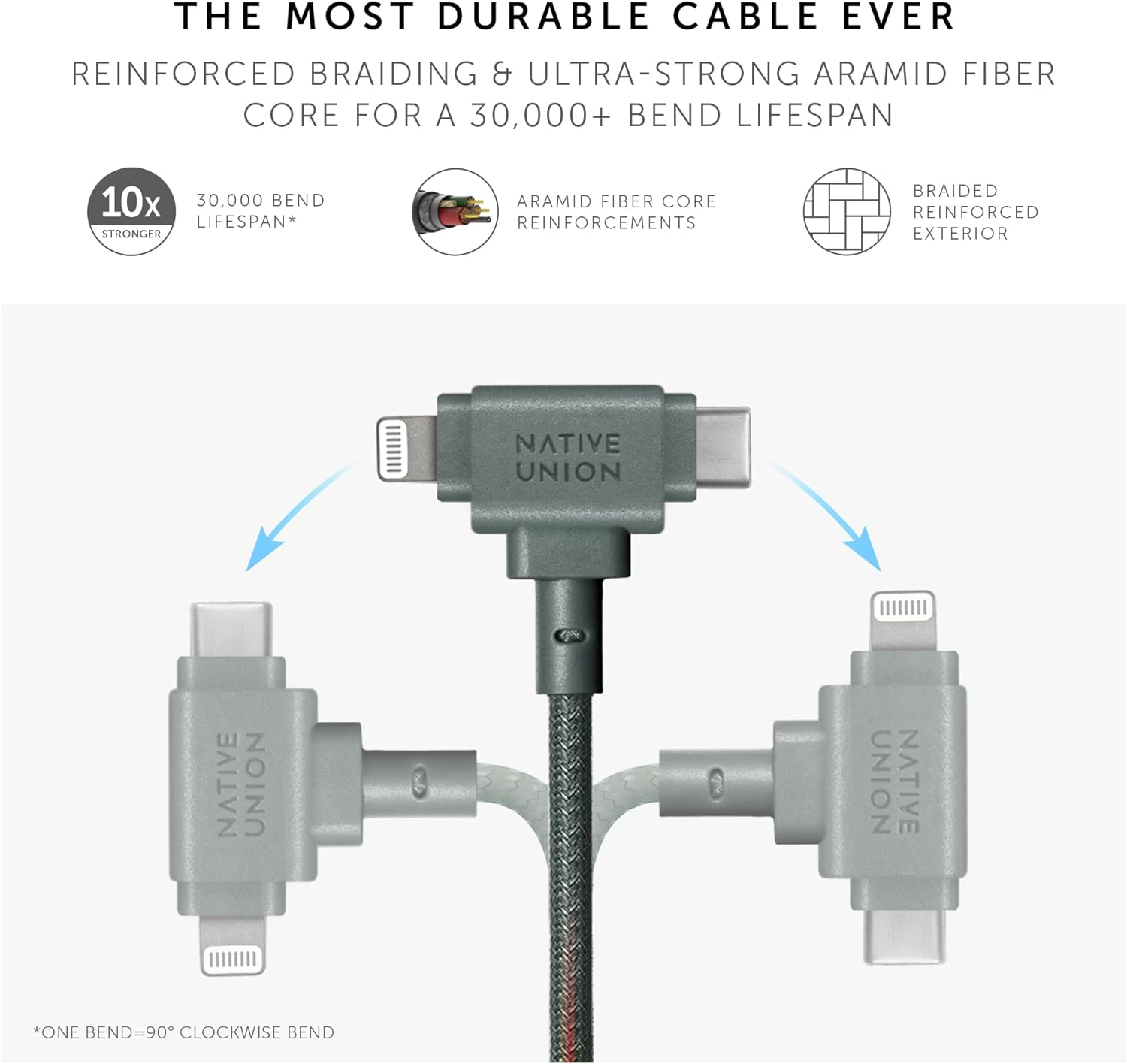 THE MOST DURABLE CABLE EVER

REINFORCED BRAIDING & ULTRA-STRONG ARAMID FIBER CORE FOR A 30,000+ BEND LIFESPAN

10x STRONGER

30,000 BEND LIFESPAN*

ARAMID FIBER CORE REINFORCEMENTS

BRAIDED REINFORCED EXTERIOR

NATIVE UNION

NATIVE UNION

NATIVE UNION

*ONE BEND=90° CLOCKWISE BEND