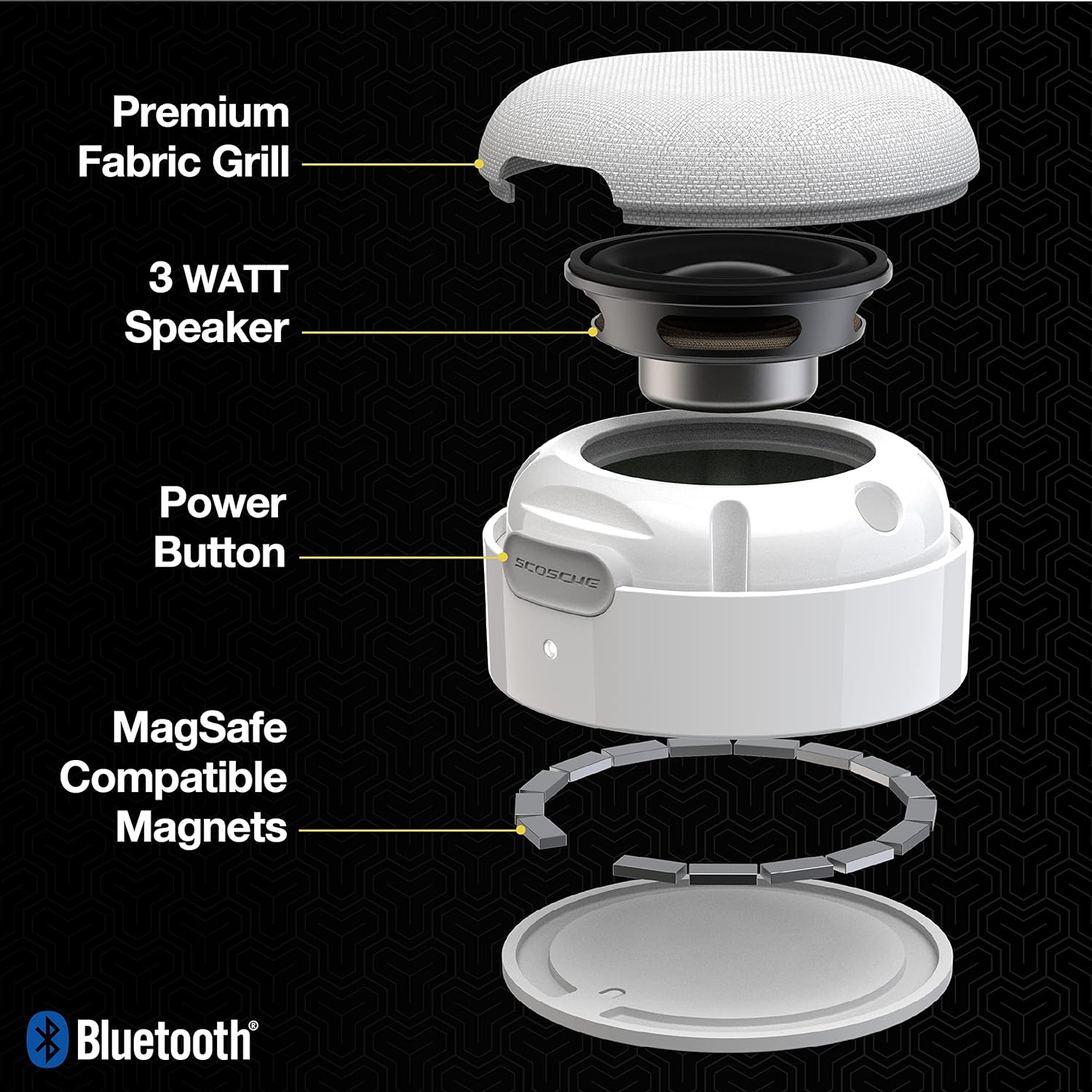 Premium Fabric Grill

3 WATT Speaker

Power Button

SCOSCHE

MagSafe Compatible Magnets

Bluetooth®