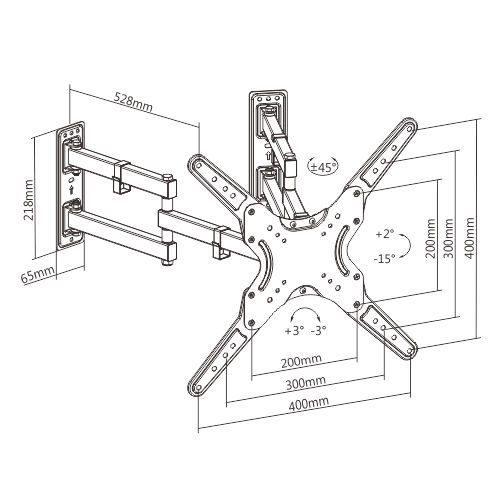 528mm

218mm

65mm

±45°

+2°

-15°

200mm

300mm

400mm

+3° -3°

200mm

300mm

400mm