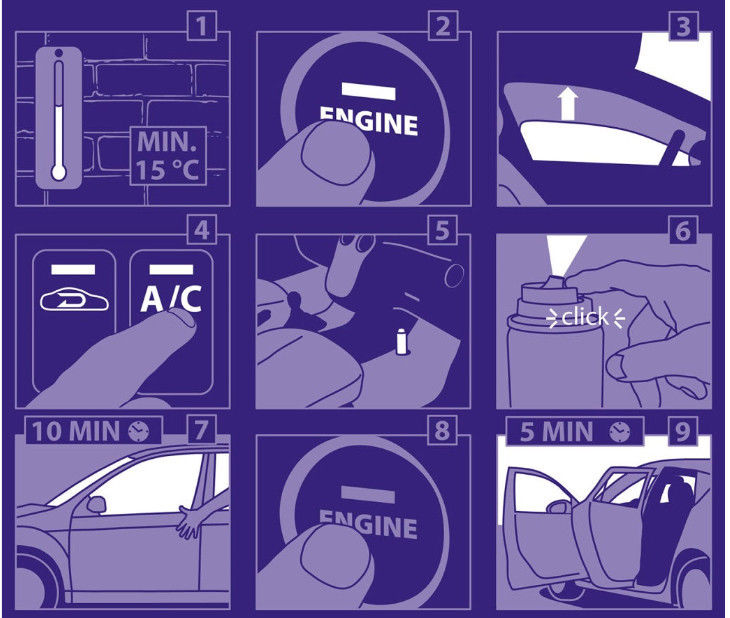 1
MIN.
15 °C

2
ENGINE

3

4
A/C

5

6
click

10 MIN
7

8
ENGINE

5 MIN
9